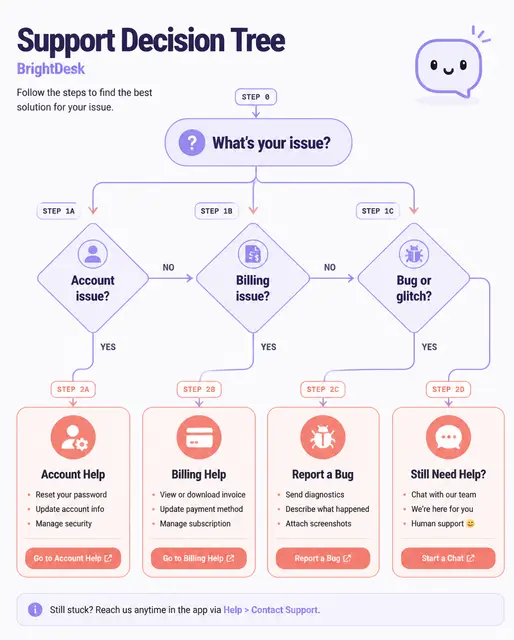 Support Decision Tree
BrightDesk
Follow the steps to find the best solution for your issue.

STEP 0
What's your issue?

STEP 1A
Account issue?
NO
STEP 1B
Billing issue?
NO
STEP 1C
Bug or glitch?

YES
YES
YES

STEP 2A
Account Help
- Reset your password
- Update account info
- Manage security
Go to Account Help

STEP 2B
Billing Help
- View or download invoice
- Update payment method
- Manage subscription
Go to Billing Help

STEP 2C
Report a Bug
- Send diagnostics
- Describe what happened
- Attach screenshots
Report a Bug

STEP 2D
Still Need Help?
- Chat with our team
- We're here for you
- Human support 😊
Start a Chat

Still stuck? Reach us anytime in the app via Help > Contact Support.