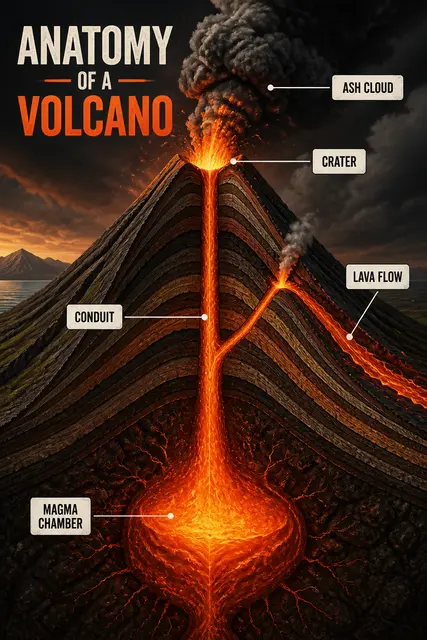 ANATOMY
OF A
VOLCANO

ASH CLOUD

CRATER

LAVA FLOW

CONDUIT

MAGMA CHAMBER